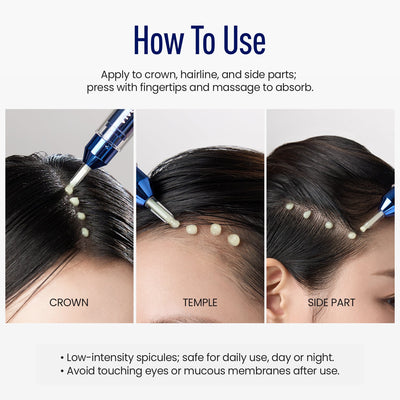 How To Use

Apply to crown, hairline, and side parts; press with fingertips and massage to absorb.

CROWN

TEMPLE

SIDE PART

• Low-intensity spicules; safe for daily use, day or night.
• Avoid touching eyes or mucous membranes after use.